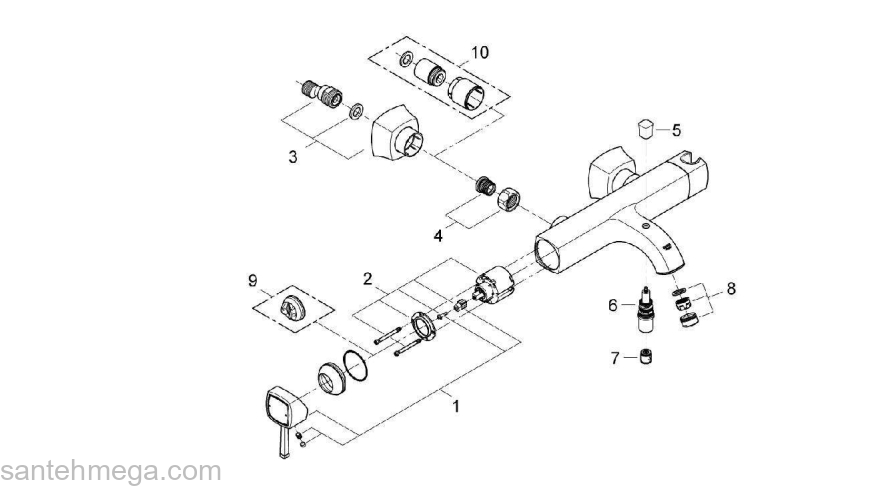 10
5
3
4
9
2
8
6
7
1
santehmega.com