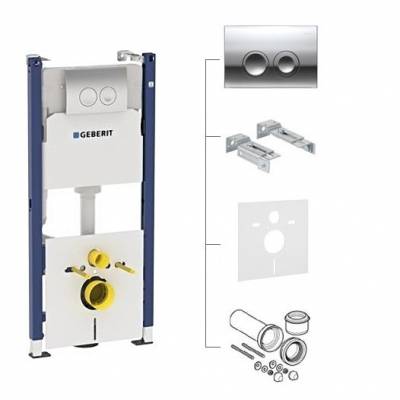 GEBERIT